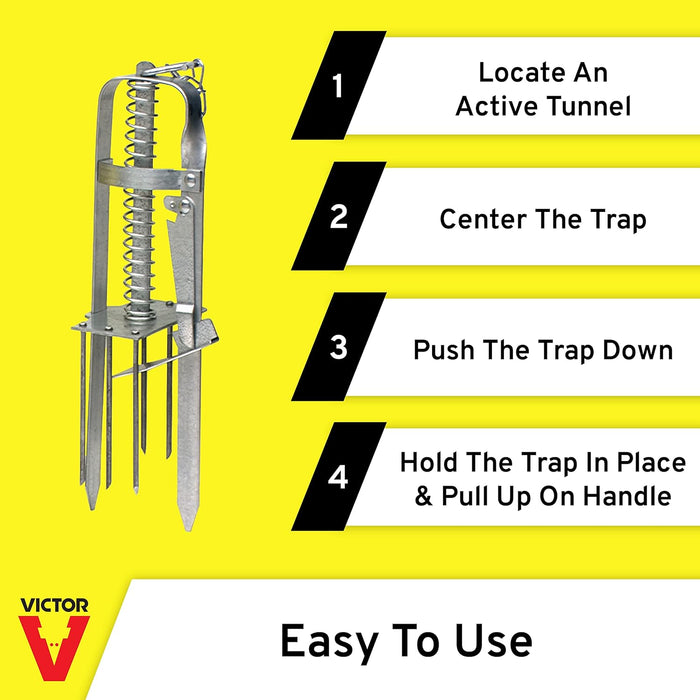 1
Locate An Active Tunnel

2
Center The Trap

3
Push The Trap Down

4
Hold The Trap In Place & Pull Up On Handle

VICTOR

Easy To Use