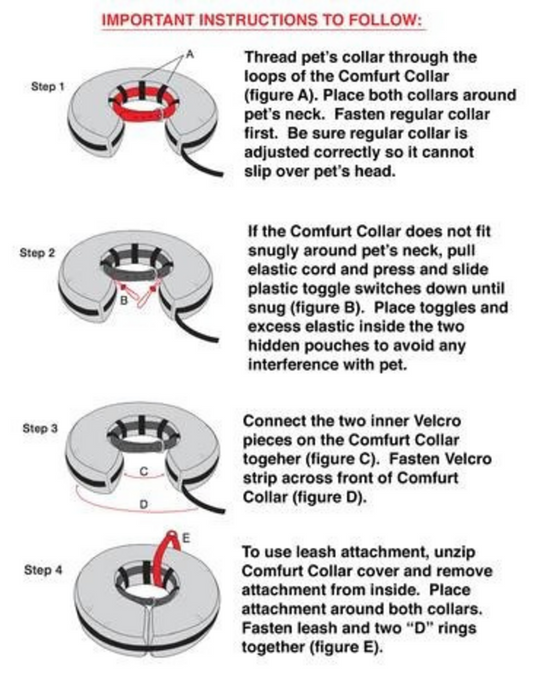 IMPORTANT INSTRUCTIONS TO FOLLOW:

Step 1

A

Thread pet's collar through the loops of the Comfurt Collar (figure A). Place both collars around pet's neck. Fasten regular collar first. Be sure regular collar is adjusted correctly so it cannot slip over pet's head.

Step 2

B

If the Comfurt Collar does not fit snugly around pet's neck, pull elastic cord and press and slide plastic toggle switches down until snug (figure B). Place toggles and excess elastic inside the two hidden pouches to avoid any interference with pet.

Step 3

C

D

Connect the two inner Velcro pieces on the Comfurt Collar togeher (figure C). Fasten Velcro strip across front of Comfurt Collar (figure D).

Step 4

E

To use leash attachment, unzip Comfurt Collar cover and remove attachment from inside. Place attachment around both collars. Fasten leash and two "D" rings together (figure E).